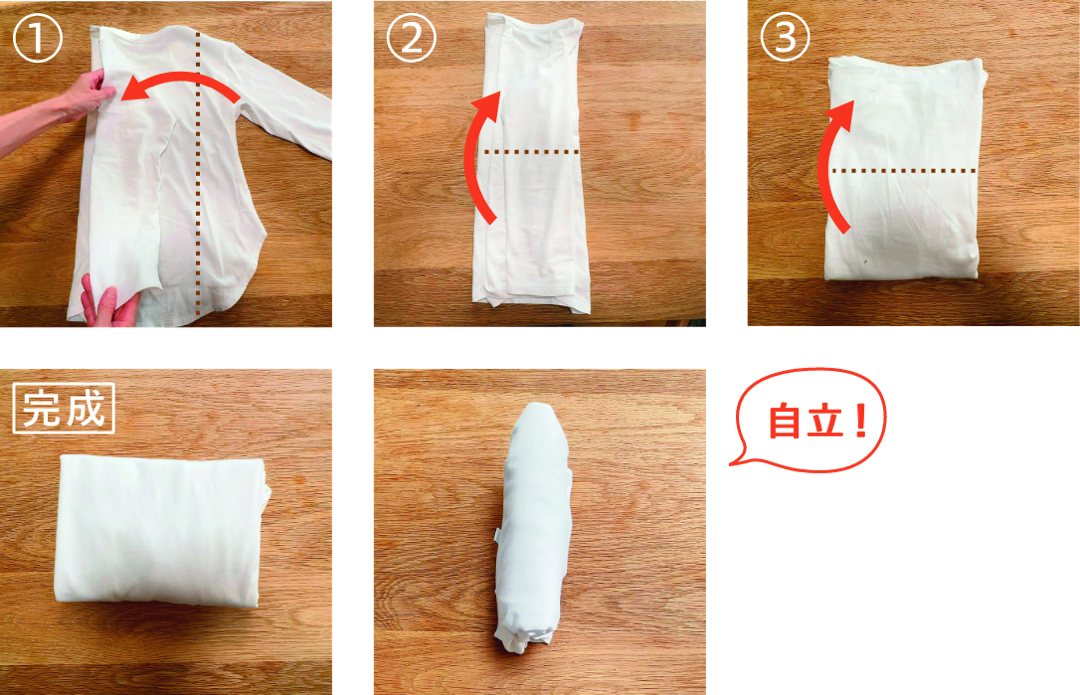 ①

②

③

完成

自立！