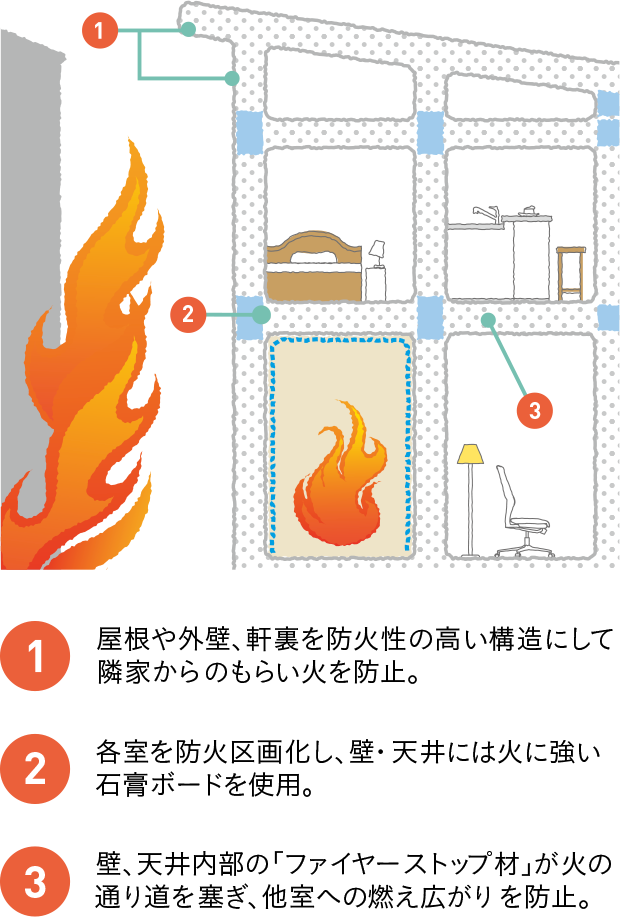 1

2

3

1 屋根や外壁、軒裏を防火性の高い構造にして隣家からのもらい火を防止。

2 各室を防火区画化し、壁・天井には火に強い石膏ボードを使用。

3 壁、天井内部の「ファイヤーストップ材」が火の通り道を塞ぎ、他室への燃え広がりを防止。